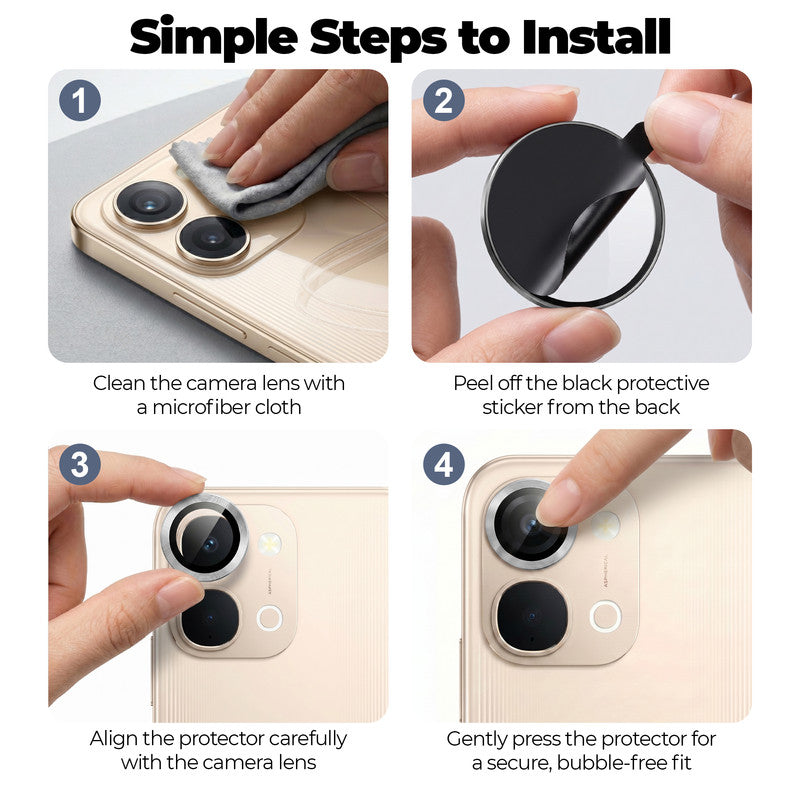 Simple Steps to Install

1

Clean the camera lens with a microfiber cloth

2

Peel off the black protective sticker from the back

3

ASPHERICAL

Align the protector carefully with the camera lens

4

ASPHERICAL

Gently press the protector for a secure, bubble-free fit