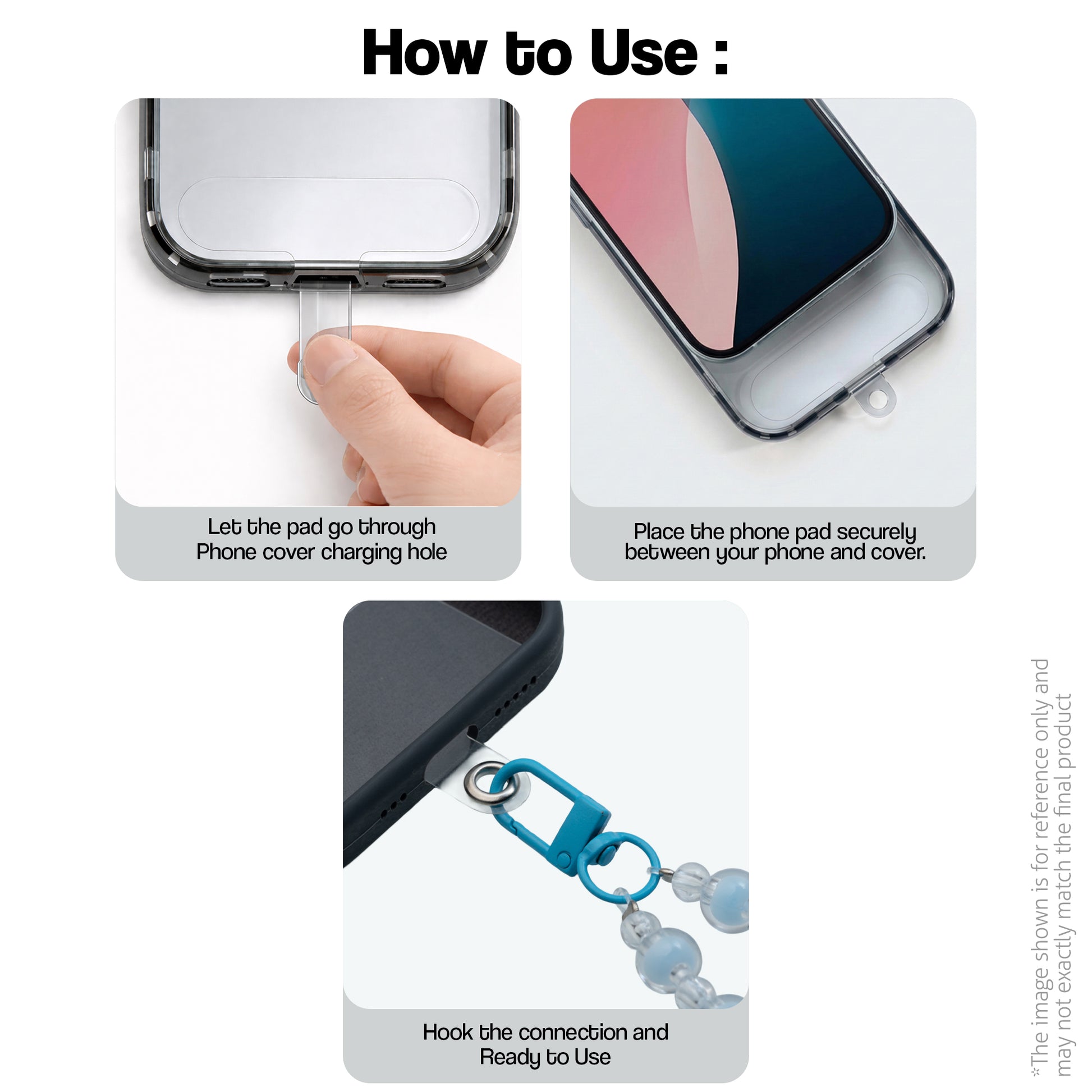 How to Use :

Let the pad go through
Phone cover charging hole

Place the phone pad securely
between your phone and cover.

Hook the connection and
Ready to Use

*The image shown is for reference only and may not exactly match the final product