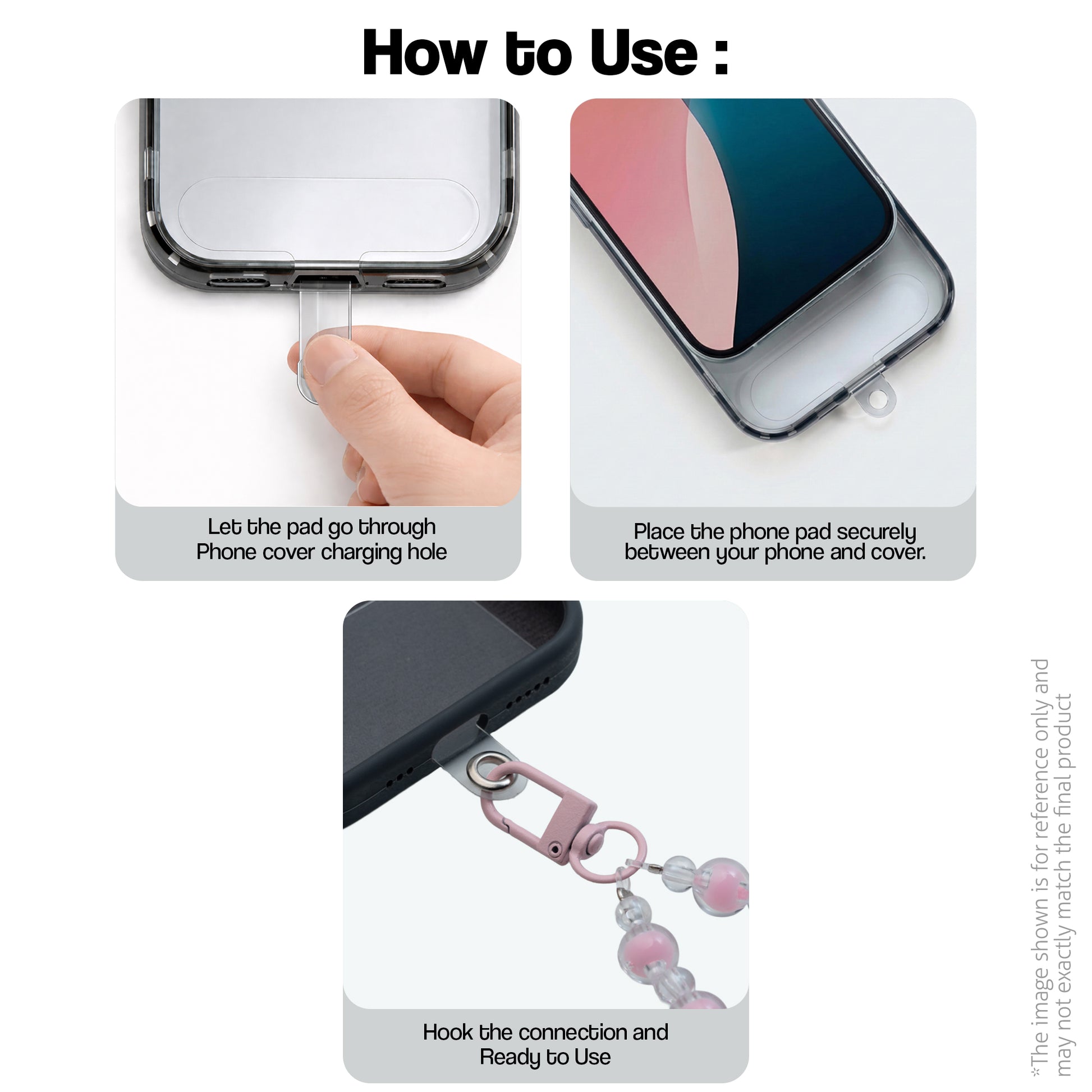 How to Use :

Let the pad go through
Phone cover charging hole

Place the phone pad securely
between your phone and cover.

Hook the connection and
Ready to Use

*The image shown is for reference only and may not exactly match the final product